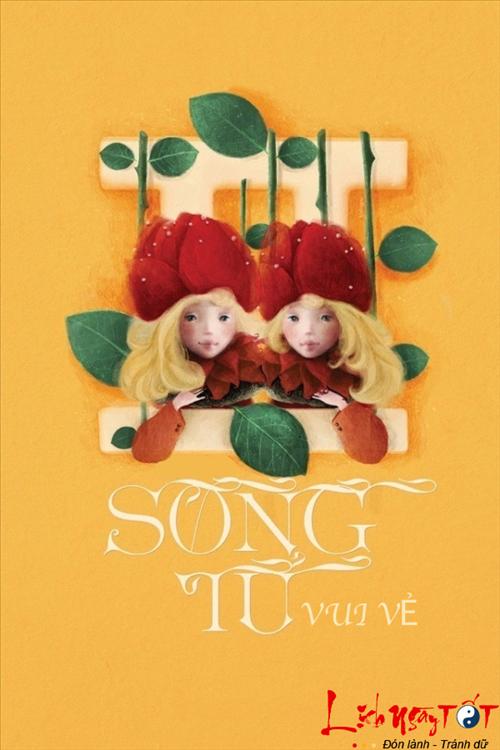 SONG TỬ VUI VẺ

Lịch ngày TỐT
Đón lành - Tránh dữ