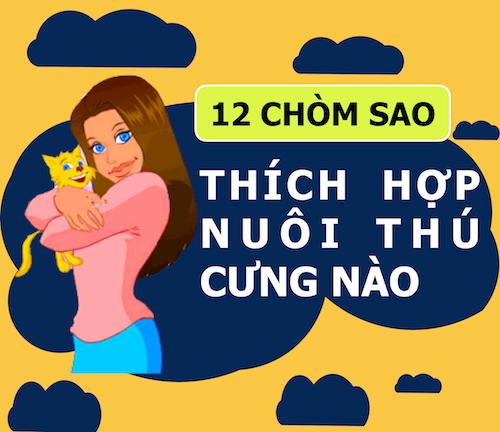 12 CHÒM SAO

THÍCH HỢP NUÔI THÚ CƯNG NÀO